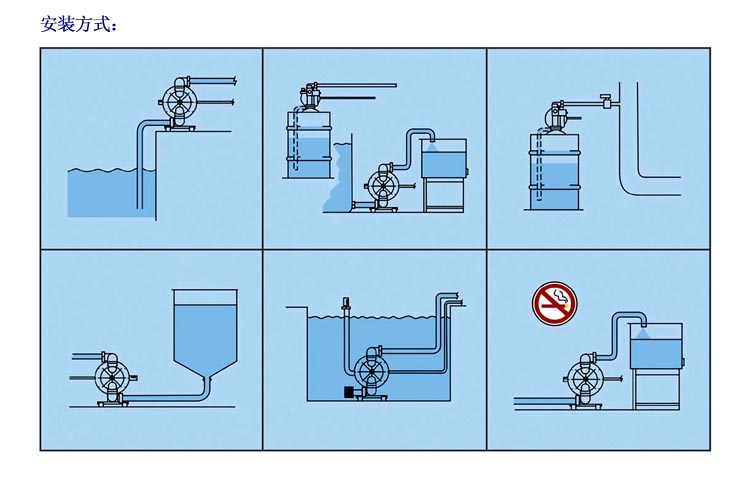 安装方式：